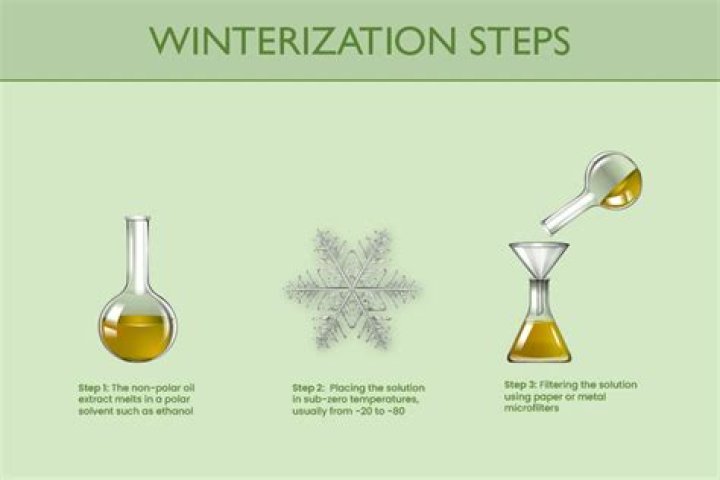 WINTERIZATION STEPS

Step 1: The non-polar oil extract melts in a polar solvent such as ethanol

Step 2: Placing the solution in sub-zero temperatures, usually from -20 to -80

Step 3: Filtering the solution using paper or metal microfilters