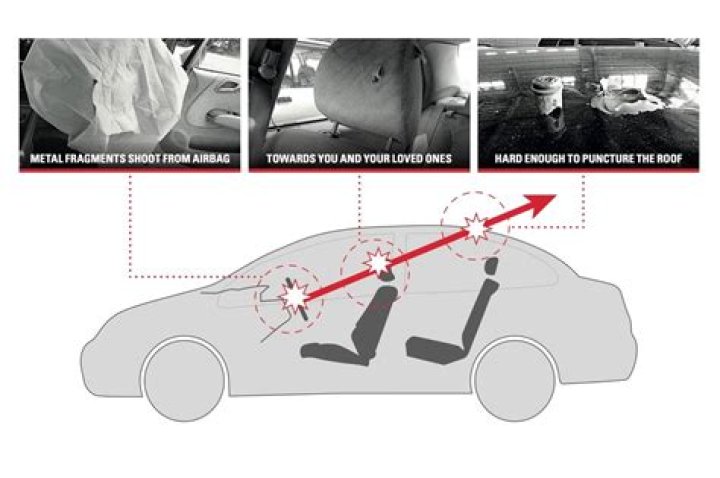 METAL FRAGMENTS SHOOT FROM AIRBAG

TOWARDS YOU AND YOUR LOVED ONES

HARD ENOUGH TO PUNCTURE THE ROOF