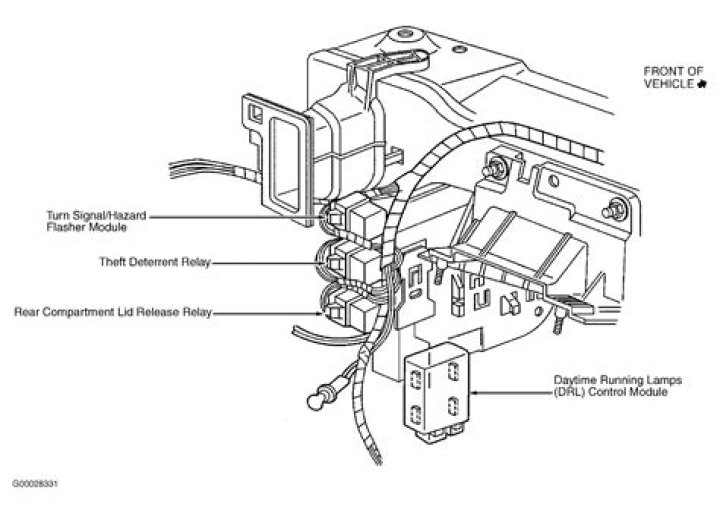 FRONT OF VEHICLE

Turn Signal/Hazard Flasher Module

Theft Deterrent Relay

Rear Compartment Lid Release Relay

Daytime Running Lamps (DRL) Control Module

G00028331