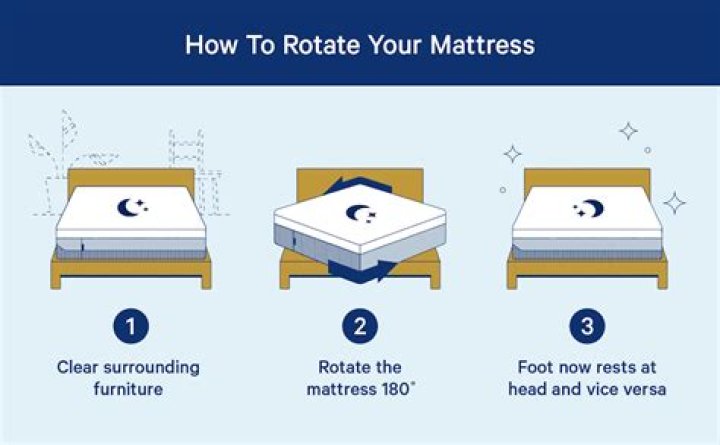 How To Rotate Your Mattress

1

Clear surrounding furniture

2

Rotate the mattress 180°

3

Foot now rests at head and vice versa