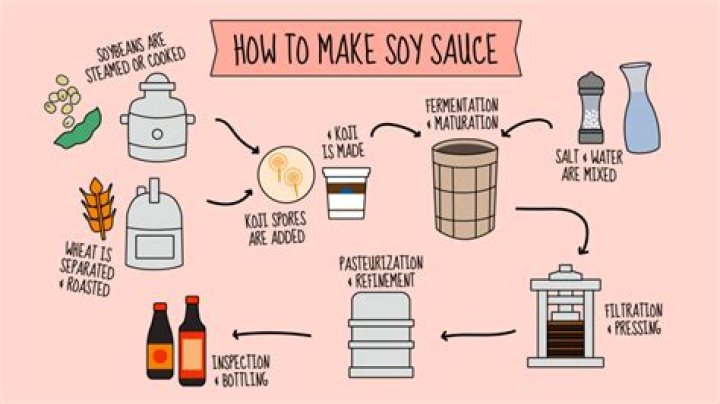 HOW TO MAKE SOY SAUCE

SOYBEANS ARE STEAMED OR COOKED

WHEAT IS SEPARATED & ROASTED

KOJI SPORES ARE ADDED

& KOJI IS MADE

FERMENTATION & MATURATION

SALT & WATER ARE MIXED

FILTRATION & PRESSING

PASTEURIZATION & REFINEMENT

INSPECTION & BOTTLING