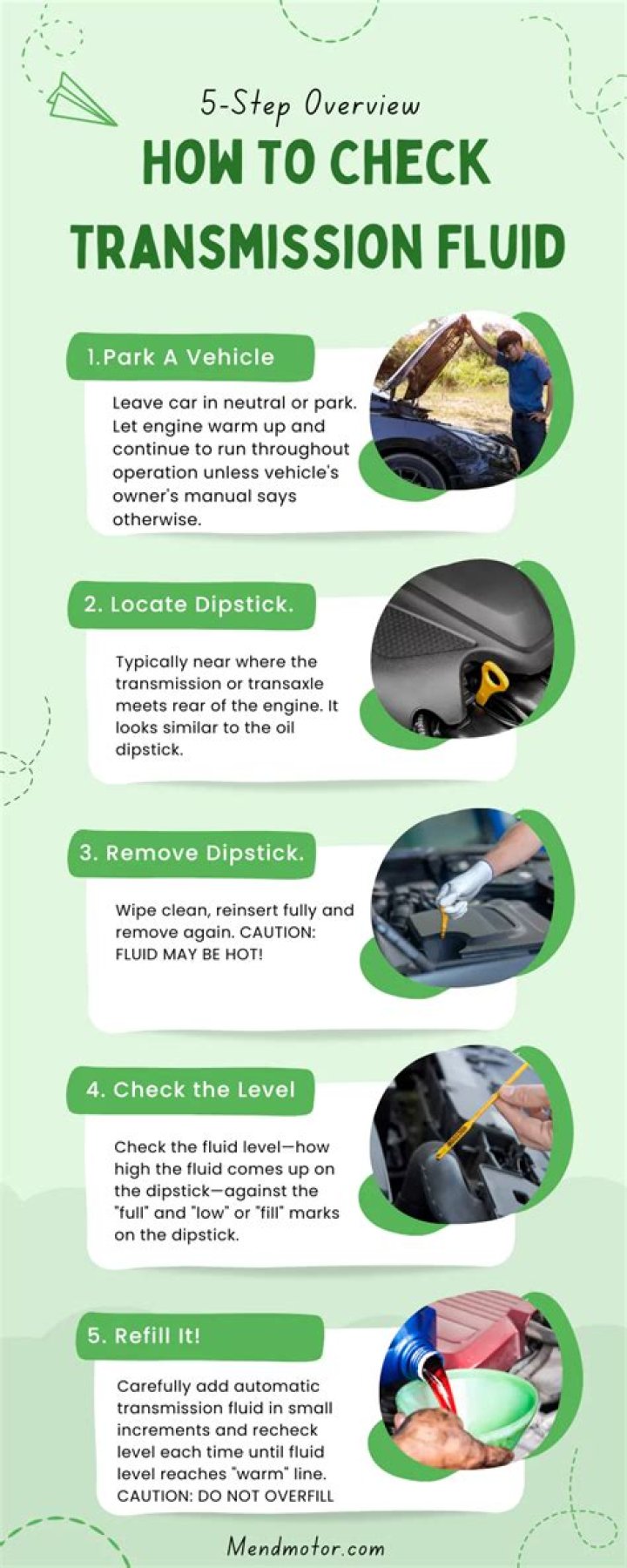 5-Step Overview
HOW TO CHECK TRANSMISSION FLUID

1.Park A Vehicle

Leave car in neutral or park. Let engine warm up and continue to run throughout operation unless vehicle's owner's manual says otherwise.

2. Locate Dipstick.

Typically near where the transmission or transaxle meets rear of the engine. It looks similar to the oil dipstick.

3. Remove Dipstick.

Wipe clean, reinsert fully and remove again. CAUTION: FLUID MAY BE HOT!

4. Check the Level

Check the fluid level—how high the fluid comes up on the dipstick—against the "full" and "low" or "fill" marks on the dipstick.

5. Refill It!

Carefully add automatic transmission fluid in small increments and recheck level each time until fluid level reaches "warm" line. CAUTION: DO NOT OVERFILL

Mendmotor.com