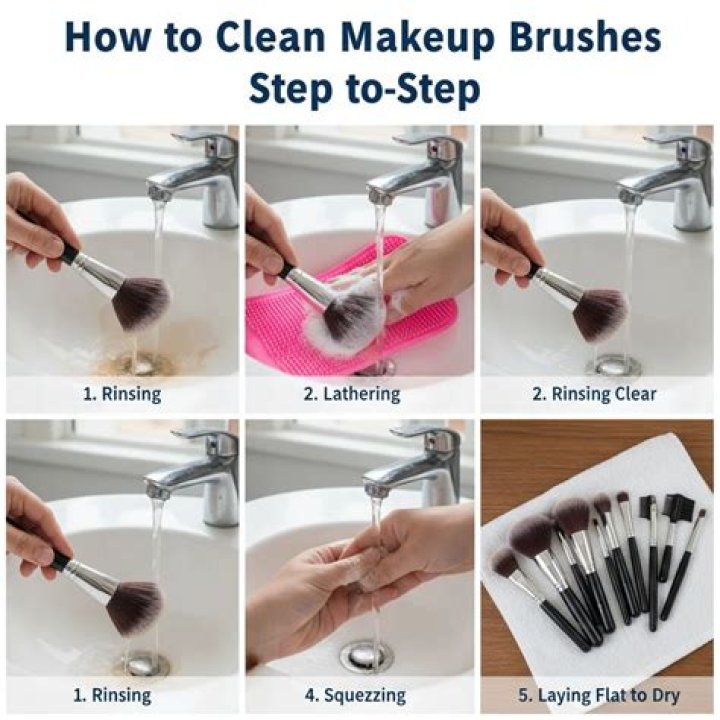 How to Clean Makeup Brushes Step to-Step

1. Rinsing

2. Lathering

2. Rinsing Clear

1. Rinsing

4. Squezzing

5. Laying Flat to Dry