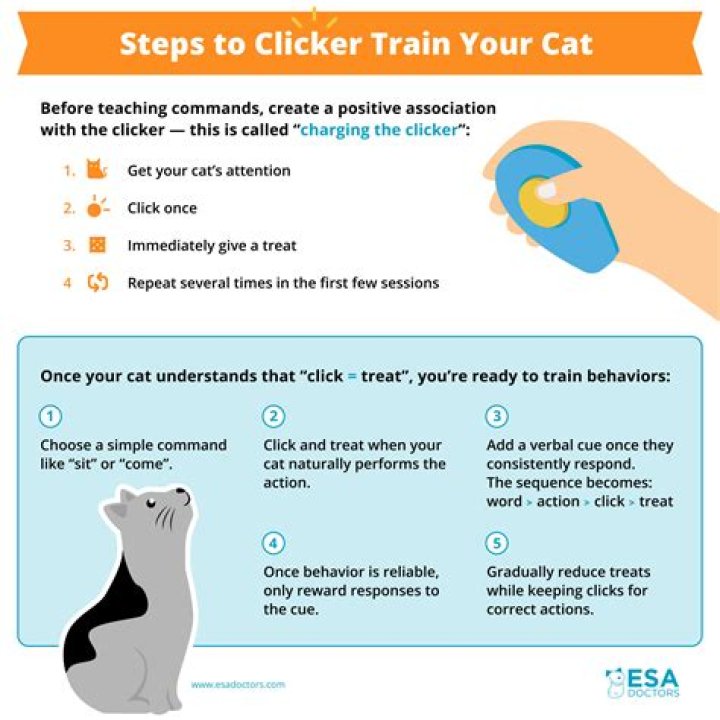 Steps to Clicker Train Your Cat

Before teaching commands, create a positive association with the clicker — this is called "charging the clicker":

1. Get your cat's attention
2. Click once
3. Immediately give a treat
4 Repeat several times in the first few sessions

Once your cat understands that "click = treat", you're ready to train behaviors:

1
Choose a simple command like "sit" or "come".

2
Click and treat when your cat naturally performs the action.

3
Add a verbal cue once they consistently respond. The sequence becomes: word > action > click > treat

4
Once behavior is reliable, only reward responses to the cue.

5
Gradually reduce treats while keeping clicks for correct actions.

www.esadoctors.com

ESA DOCTORS